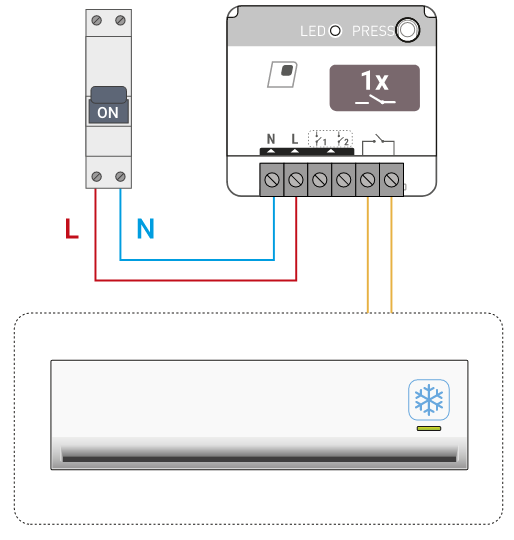 ON

LED PRESS

1x

N L 1 2

L N