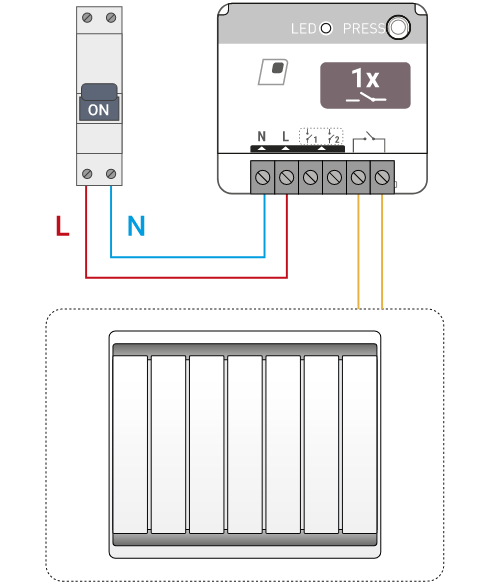 ON

LED PRESS

1x

N L 1 2

L

N