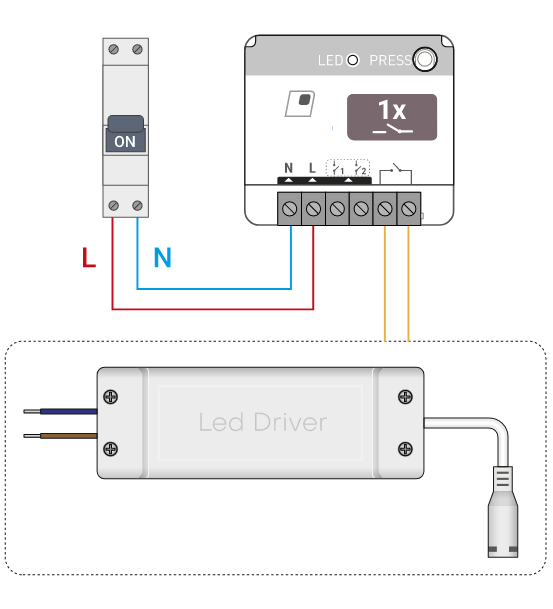 ON

LED PRESS

1x

N L 1 2

L N

Led Driver