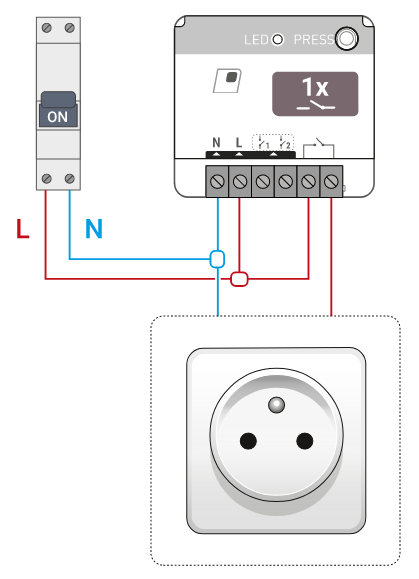 ON

LED PRESS

1x

N L 1 2

L N